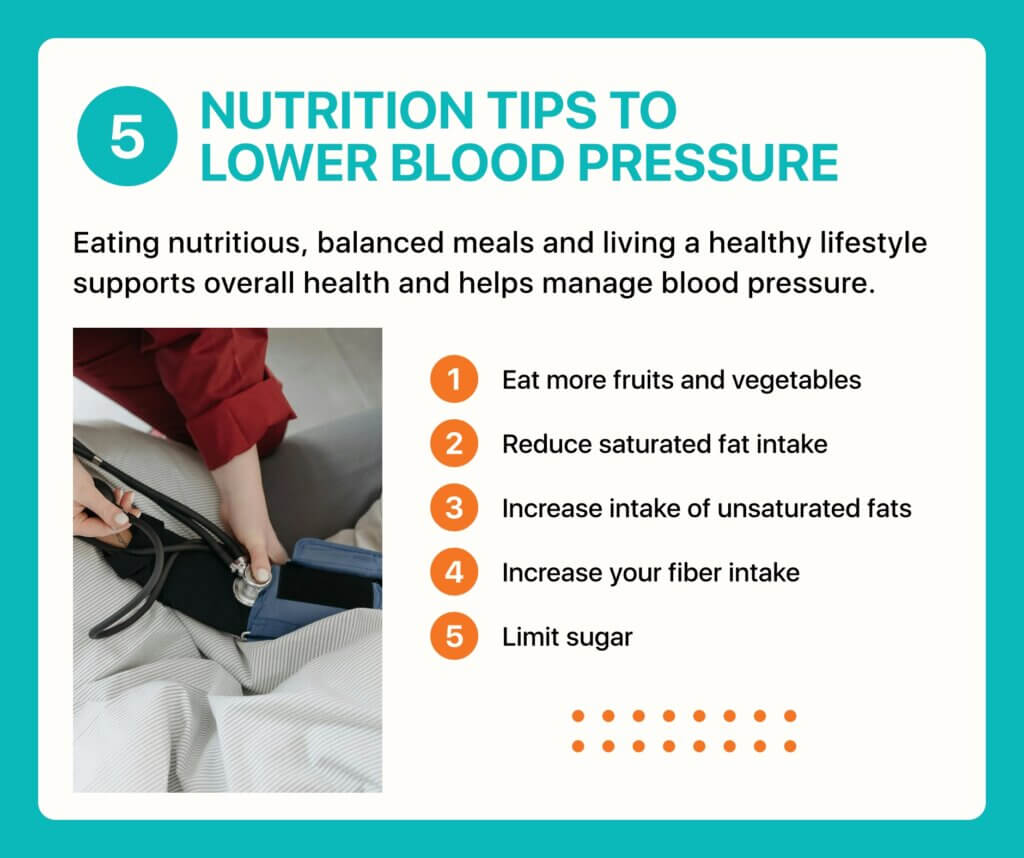 5 NUTRITION TIPS TO LOWER BLOOD PRESSURE

Eating nutritious, balanced meals and living a healthy lifestyle supports overall health and helps manage blood pressure.

1 Eat more fruits and vegetables

2 Reduce saturated fat intake

3 Increase intake of unsaturated fats

4 Increase your fiber intake

5 Limit sugar